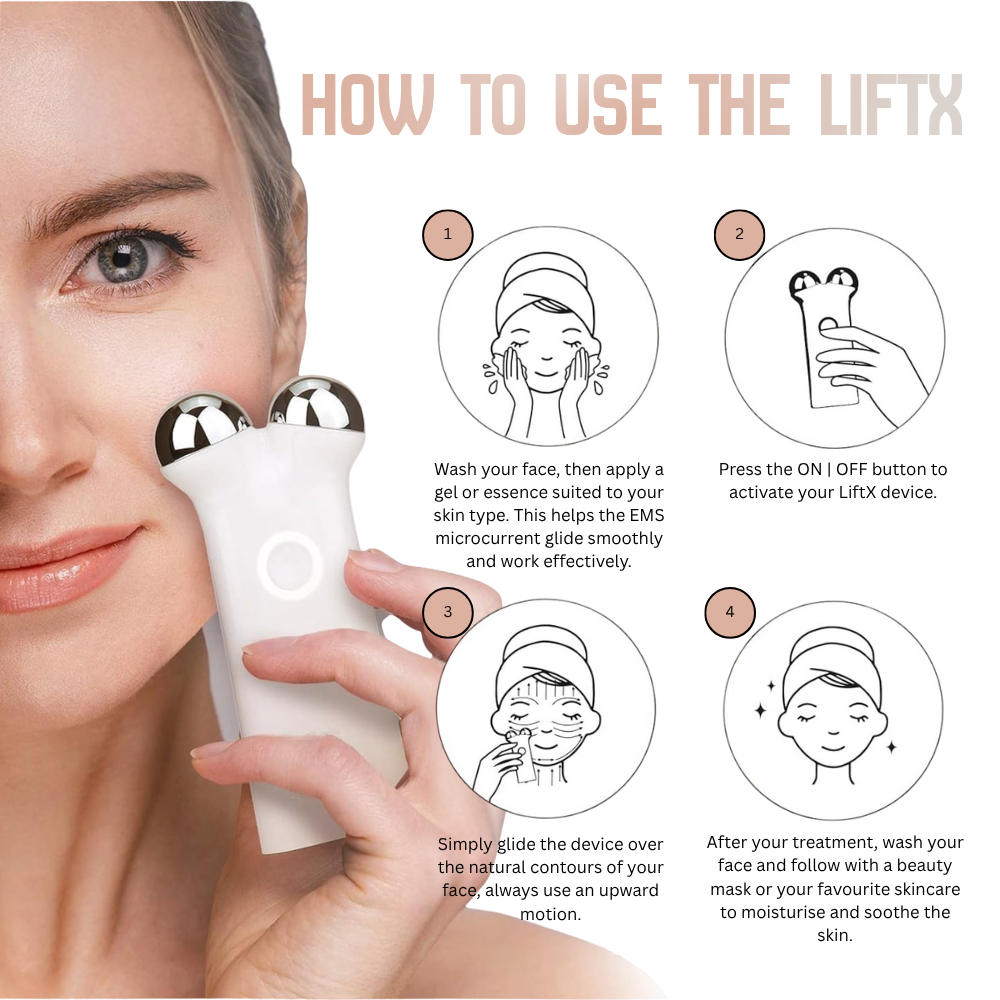 HOW TO USE THE LIFTX

1

Wash your face, then apply a gel or essence suited to your skin type. This helps the EMS microcurrent glide smoothly and work effectively.

2

Press the ON | OFF button to activate your LiftX device.

3

Simply glide the device over the natural contours of your face, always use an upward motion.

4

After your treatment, wash your face and follow with a beauty mask or your favourite skincare to moisturise and soothe the skin.