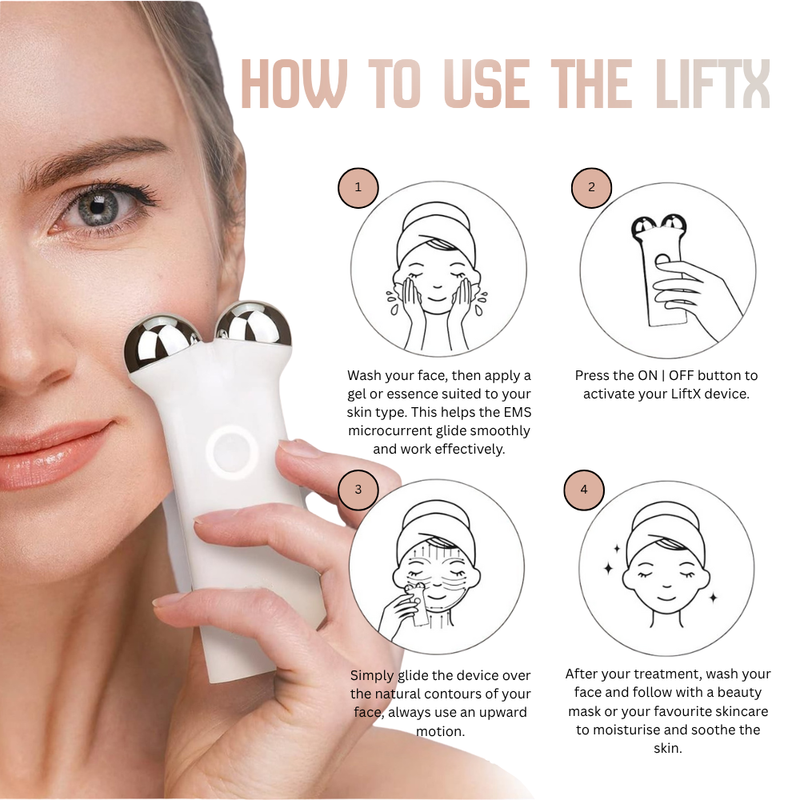 HOW TO USE THE LIFTX

1

Wash your face, then apply a gel or essence suited to your skin type. This helps the EMS microcurrent glide smoothly and work effectively.

2

Press the ON | OFF button to activate your LiftX device.

3

Simply glide the device over the natural contours of your face, always use an upward motion.

4

After your treatment, wash your face and follow with a beauty mask or your favourite skincare to moisturise and soothe the skin.