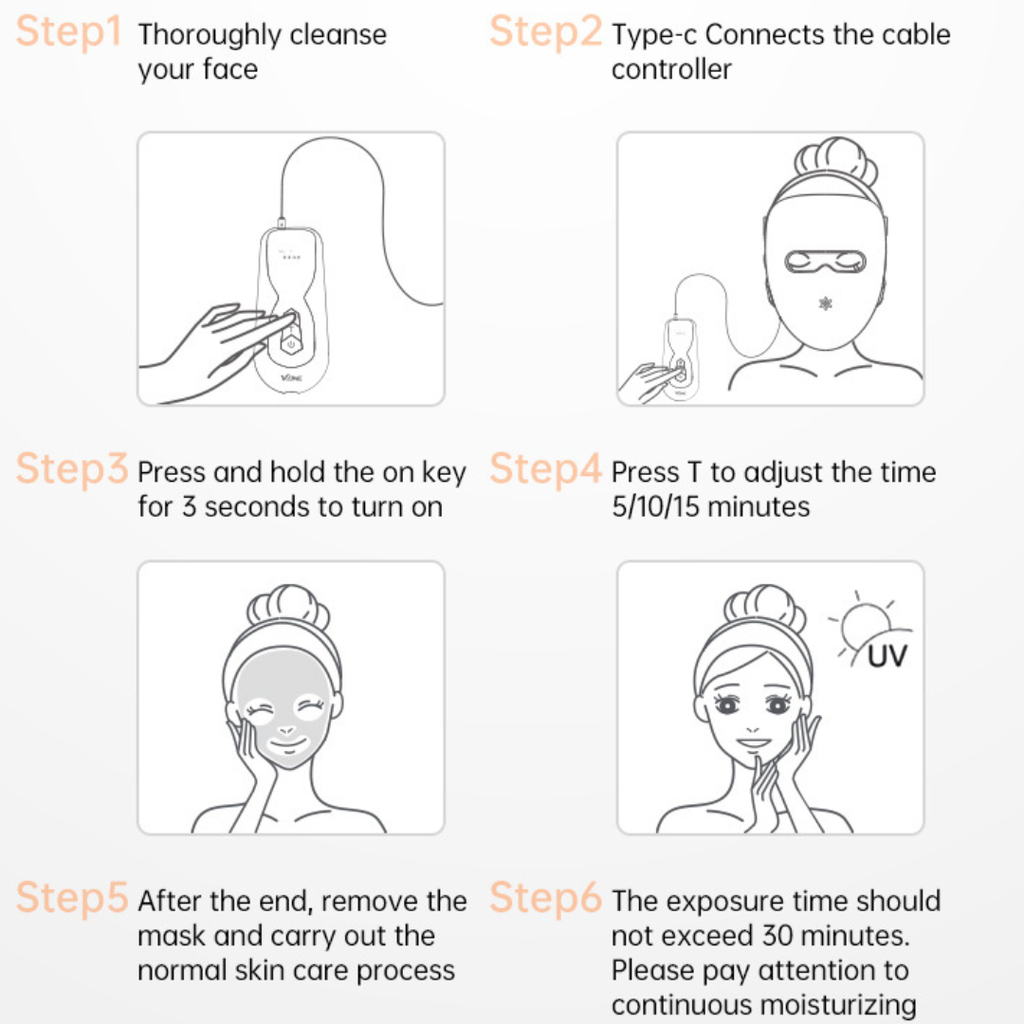 Step1 Thoroughly cleanse your face

Step2 Type-c Connects the cable controller

Step3 Press and hold the on key for 3 seconds to turn on

Step4 Press T to adjust the time 5/10/15 minutes

UV

Step5 After the end, remove the mask and carry out the normal skin care process

Step6 The exposure time should not exceed 30 minutes. Please pay attention to continuous moisturizing